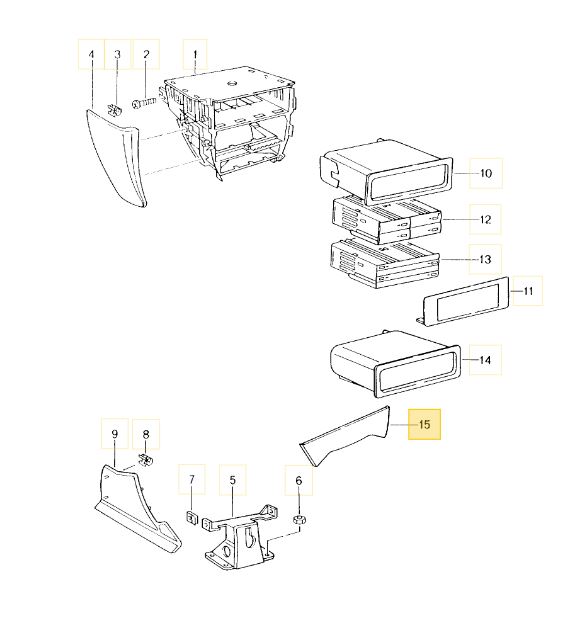 4
3
2
1
10
12
13
11
14
15
9
8
7
5
6