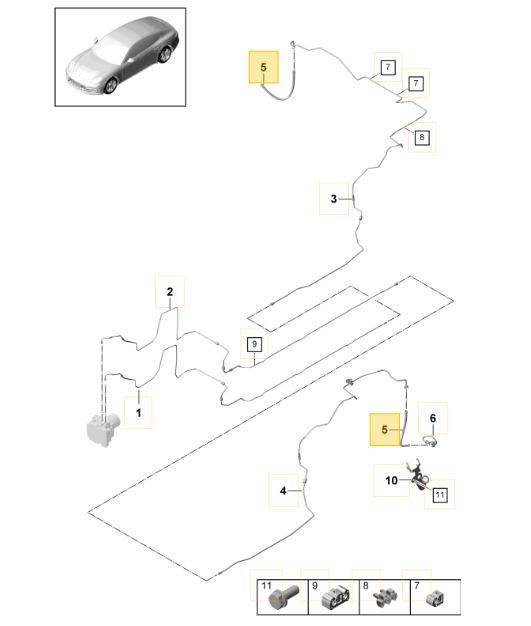 5
7
7
8
3
2
9
1
5
6
10
11
4
11
9
8
7